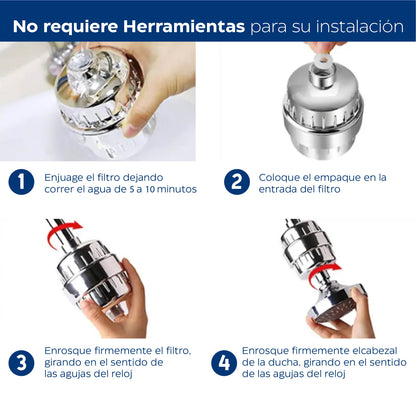 No requiere Herramientas para su instalación

1 Enjuage el filtro dejando correr el agua de 5 a 10 minutos

2 Coloque el empaque en la entrada del filtro

3 Enrosque firmemente el filtro, girando en el sentido de las agujas del reloj

4 Enrosque firmemente elcabezal de la ducha, girando en el sentido de las agujas del reloj