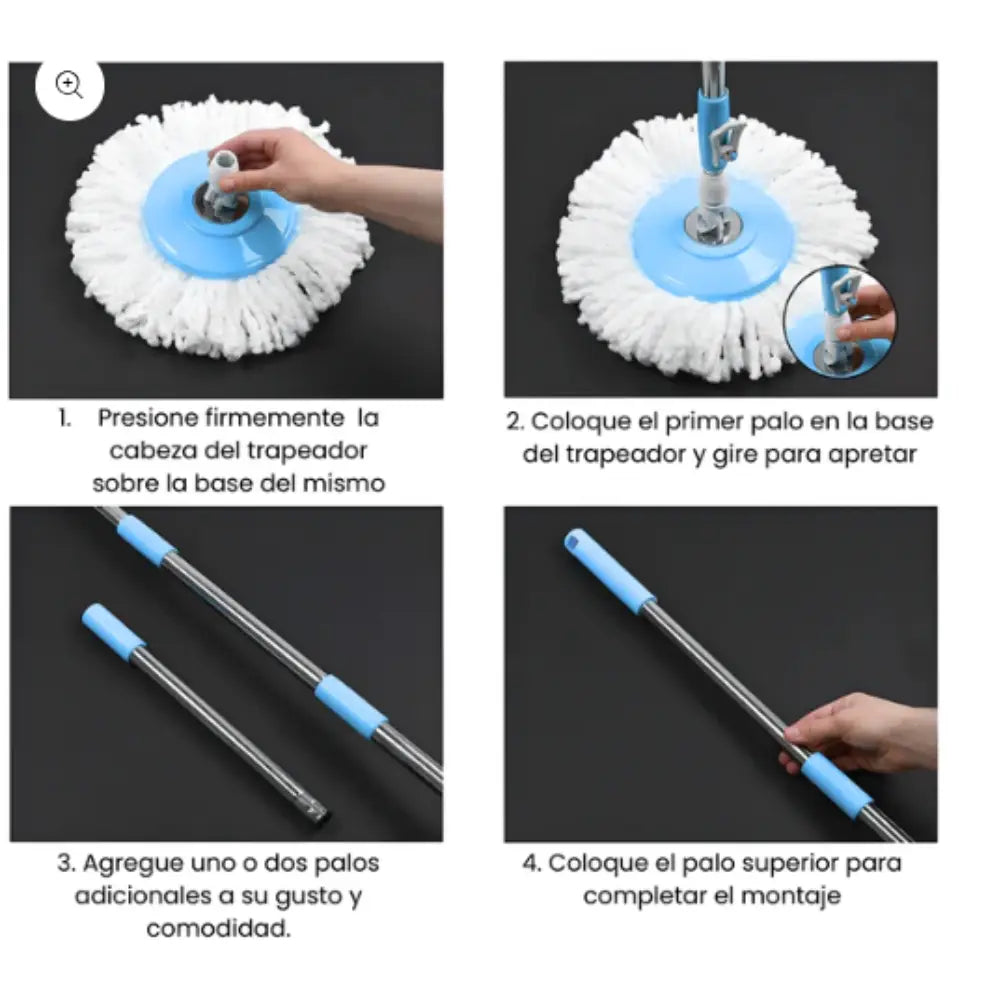 1. Presione firmemente la cabeza del trapeador sobre la base del mismo

2. Coloque el primer palo en la base del trapeador y gire para apretar

3. Agregue uno o dos palos adicionales a su gusto y comodidad.

4. Coloque el palo superior para completar el montaje