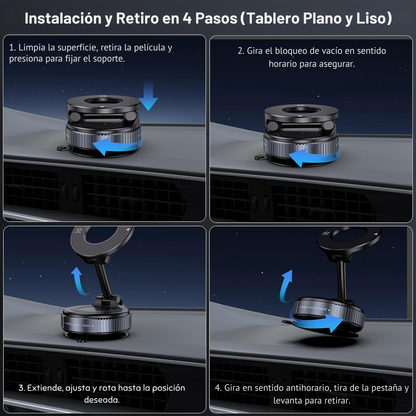 Instalación y Retiro en 4 Pasos (Tablero Plano y Liso)

1. Limpia la superficie, retira la película y presiona para fijar el soporte.

2. Gira el bloqueo de vacío en sentido horario para asegurar.

3. Extiende, ajusta y rota hasta la posición deseada.

4. Gira en sentido antihorario, tira de la pestaña y levanta para retirar.