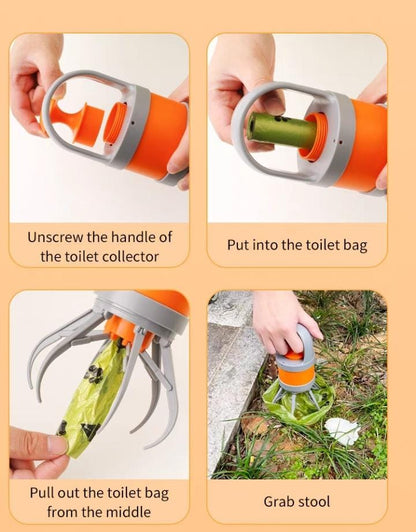 Unscrew the handle of the toilet collector

Put into the toilet bag

Pull out the toilet bag from the middle

Grab stool